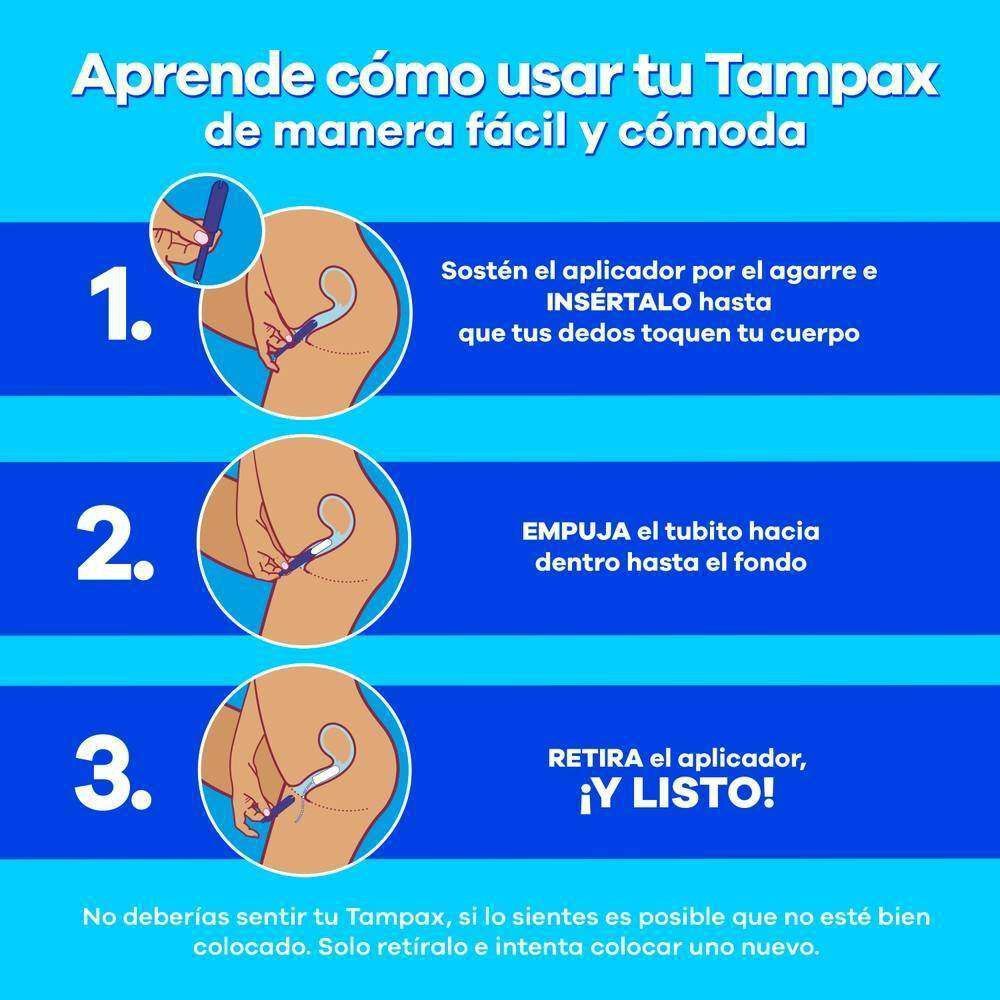 Aprende cómo usar tu Tampax
de manera fácil y cómoda

1.

Sostén el aplicador por el agarre e INSÉRTALO hasta que tus dedos toquen tu cuerpo

2.

EMPUJA el tubito hacia dentro hasta el fondo

3.

RETIRA el aplicador, ¡Y LISTO!

No deberías sentir tu Tampax, si lo sientes es posible que no esté bien colocado. Solo retíralo e intenta colocar uno nuevo.