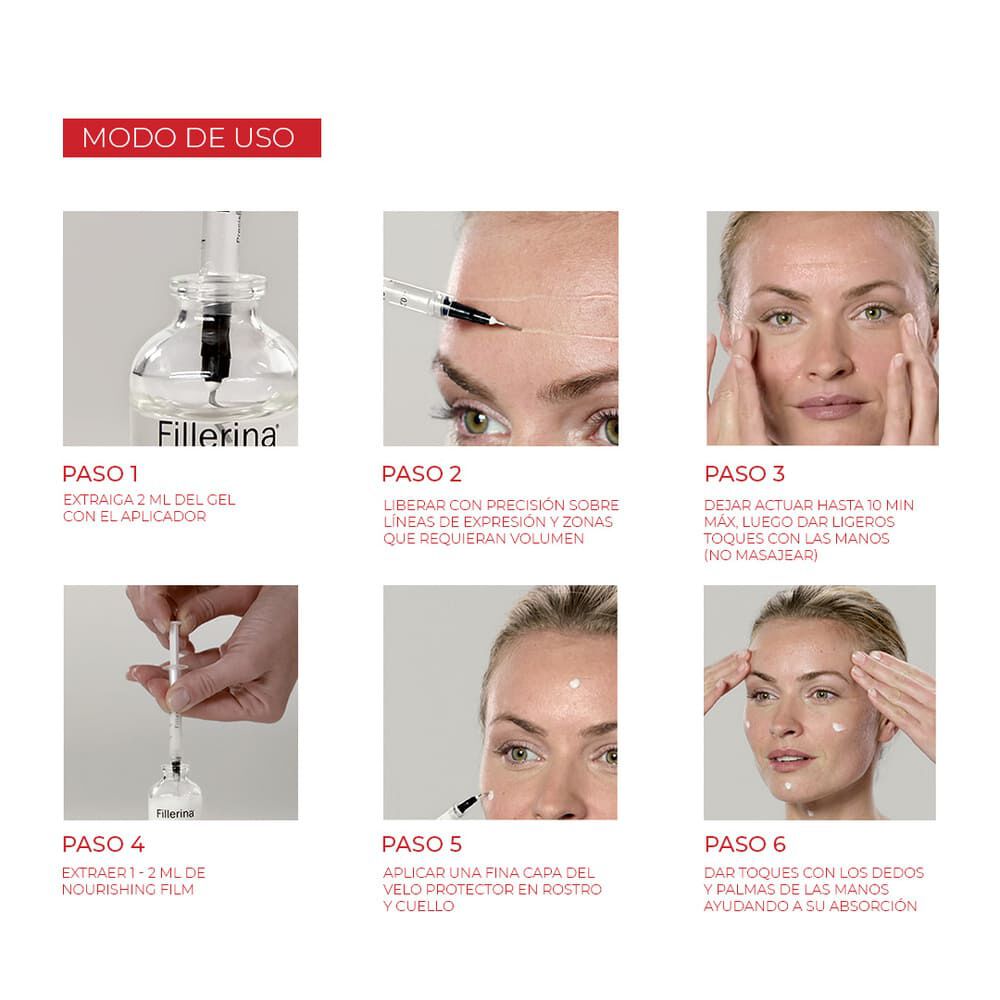 MODO DE USO

Fillerina

PASO 1

EXTRAIGA 2 ML DEL GEL CON EL APLICADOR

PASO 2

LIBERAR CON PRECISIÓN SOBRE LÍNEAS DE EXPRESIÓN Y ZONAS QUE REQUIERAN VOLUMEN

PASO 3

DEJAR ACTUAR HASTA 10 MIN MÁX, LUEGO DAR LIGEROS TOQUES CON LAS MANOS (NO MASAJEAR)

Fillerina

PASO 4

EXTRAER 1 - 2 ML DE NOURISHING FILM

PASO 5

APLICAR UNA FINA CAPA DEL VELO PROTECTOR EN ROSTRO Y CUELLO

PASO 6

DAR TOQUES CON LOS DEDOS Y PALMAS DE LAS MANOS AYUDANDO A SU ABSORCIÓN