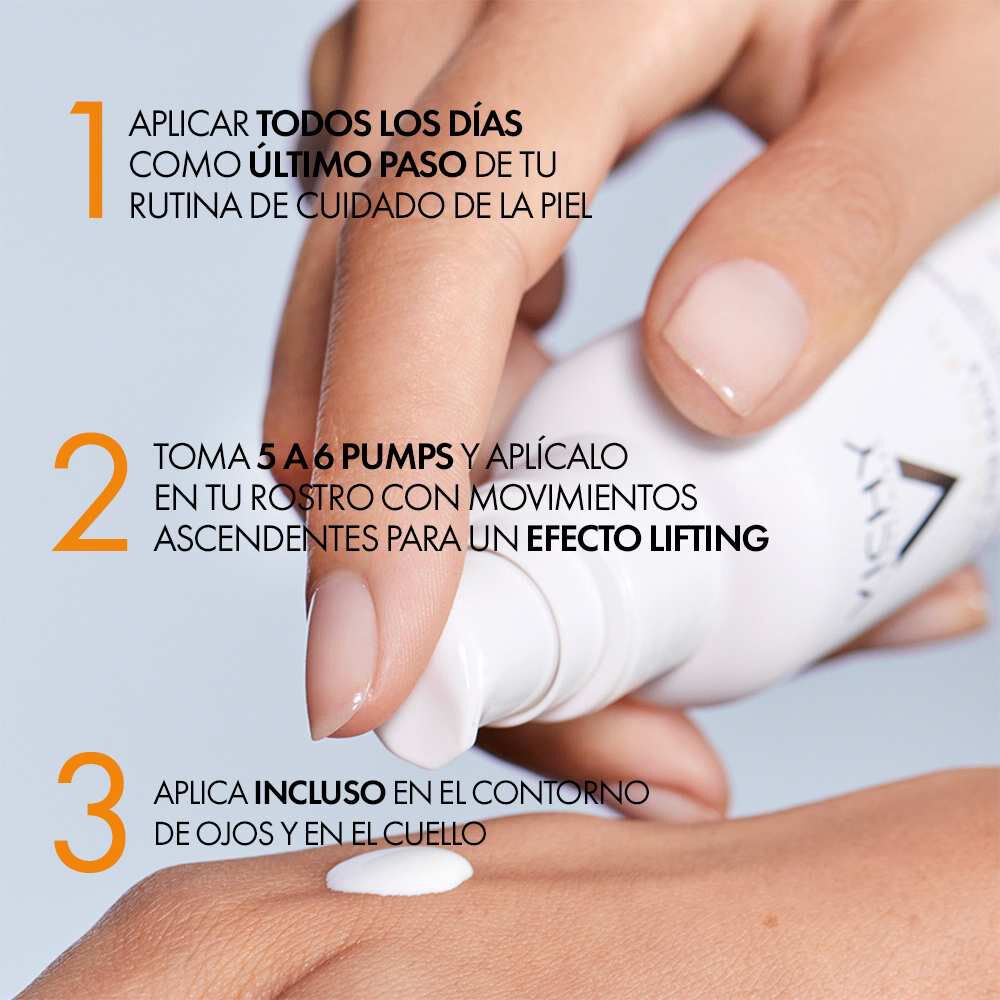 1 APLICAR TODOS LOS DÍAS COMO ÚLTIMO PASO DE TU RUTINA DE CUIDADO DE LA PIEL

2 TOMA 5 A 6 PUMPS Y APLÍCALO EN TU ROSTRO CON MOVIMIENTOS ASCENDENTES PARA UN EFECTO LIFTING

3 APLICA INCLUSO EN EL CONTORNO DE OJOS Y EN EL CUELLO

VICHY